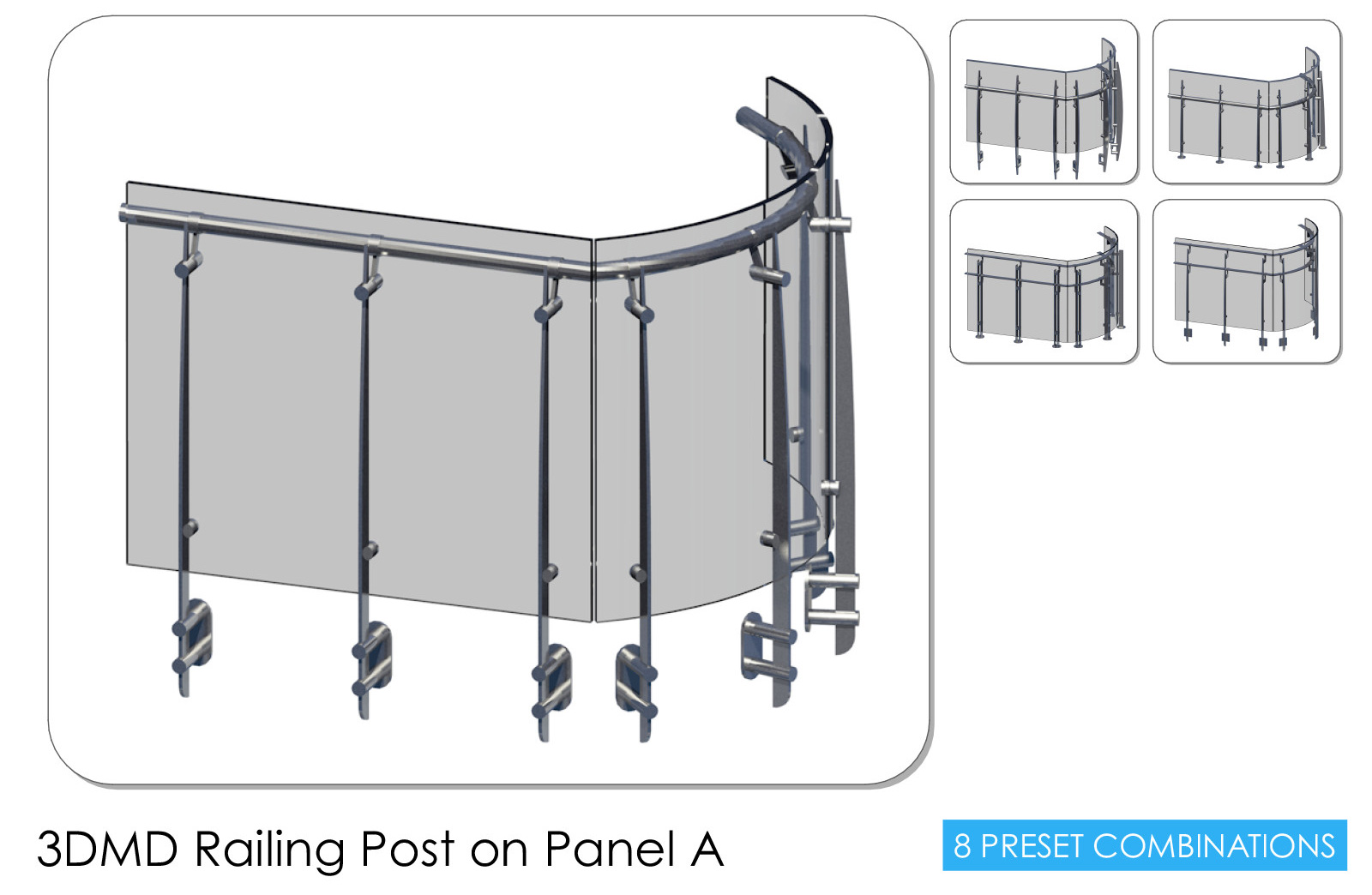 3DMD Railing Post on Panel A

8 PRESET COMBINATIONS